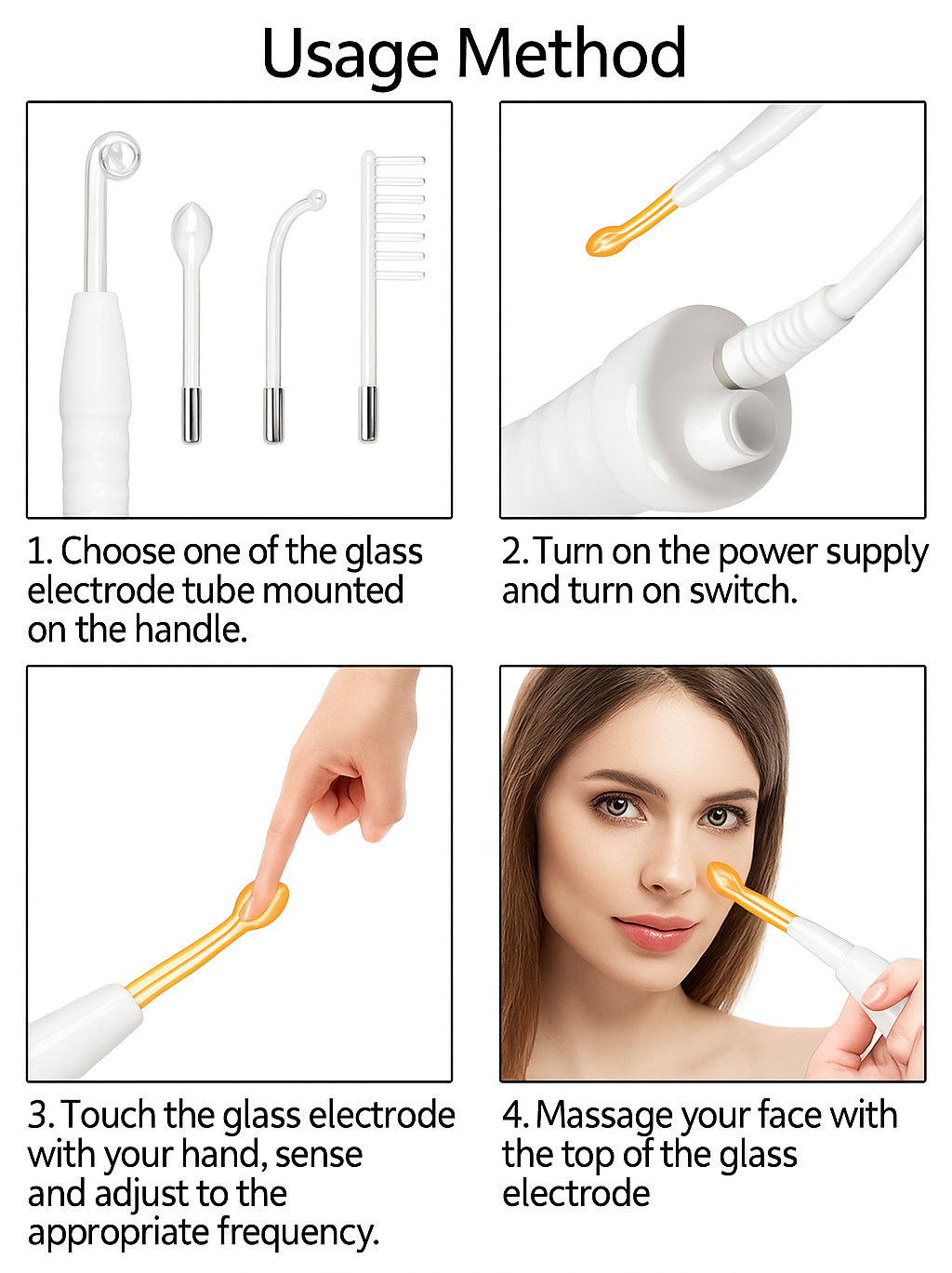 Usage Method

1. Choose one of the glass electrode tube mounted on the handle.

2. Turn on the power supply and turn on switch.

3. Touch the glass electrode with your hand, sense and adjust to the appropriate frequency.

4. Massage your face with the top of the glass electrode