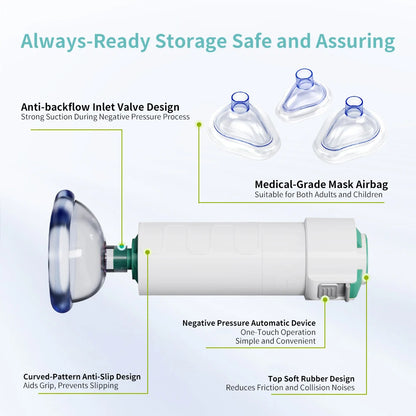 Always-Ready Storage Safe and Assuring

Anti-backflow Inlet Valve Design
Strong Suction During Negative Pressure Process

Medical-Grade Mask Airbag
Suitable for Both Adults and Children

Negative Pressure Automatic Device
One-Touch Operation
Simple and Convenient

Curved-Pattern Anti-Slip Design
Aids Grip, Prevents Slipping

Top Soft Rubber Design
Reduces Friction and Collision Noises