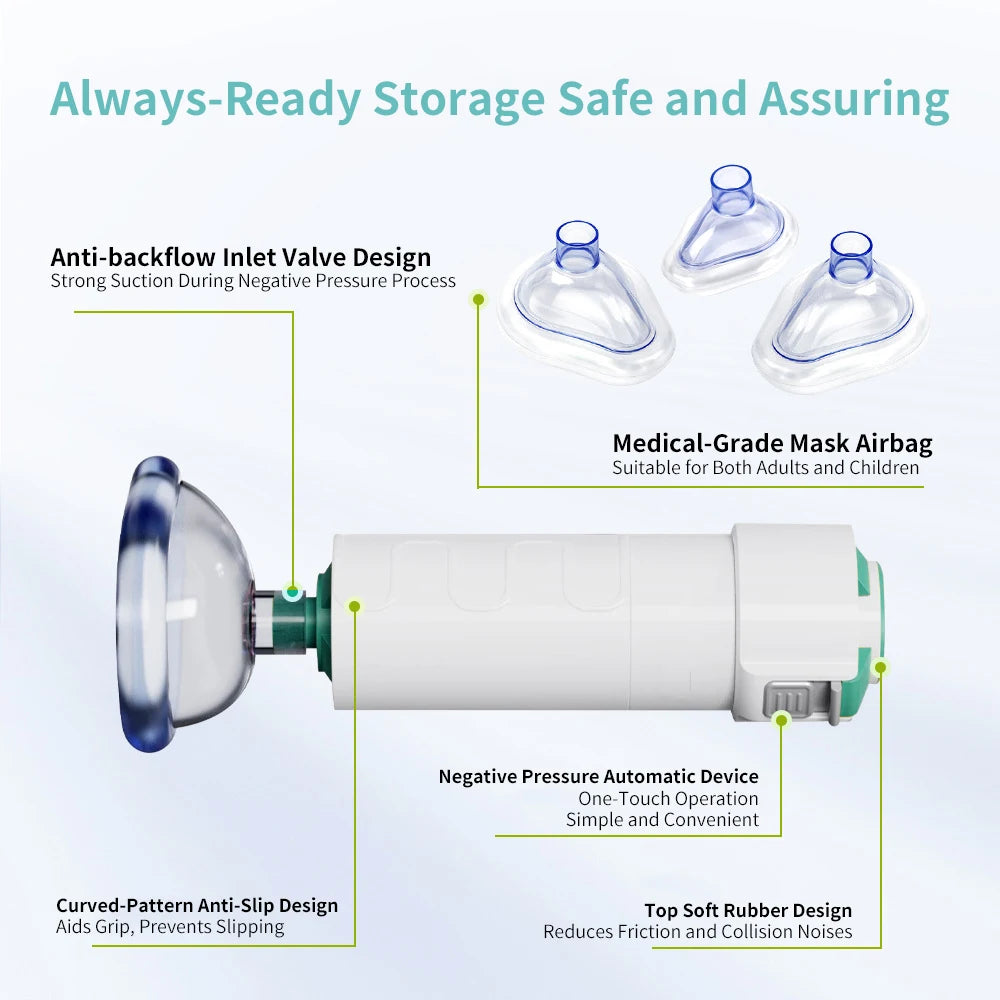 Always-Ready Storage Safe and Assuring

Anti-backflow Inlet Valve Design
Strong Suction During Negative Pressure Process

Medical-Grade Mask Airbag
Suitable for Both Adults and Children

Negative Pressure Automatic Device
One-Touch Operation
Simple and Convenient

Curved-Pattern Anti-Slip Design
Aids Grip, Prevents Slipping

Top Soft Rubber Design
Reduces Friction and Collision Noises